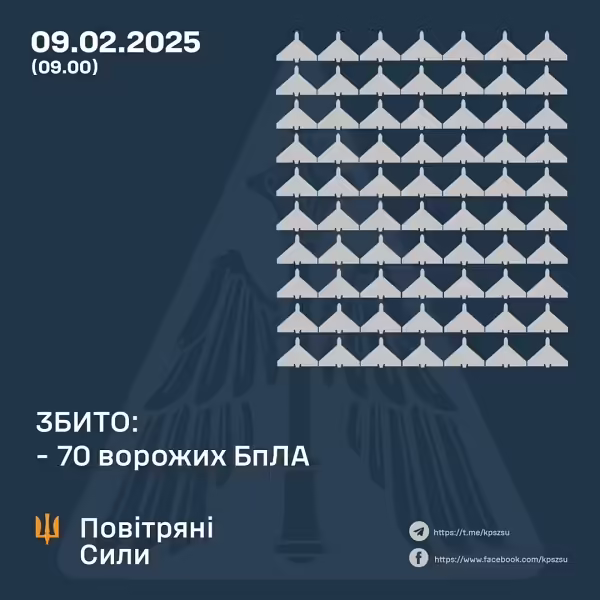 09.02.2025
(09.00)

ЗБИТО:
- 70 ворожих БпЛА

Повітряні
Сили

https://t.me/kpszsu
https://www.facebook.com/kpszsu